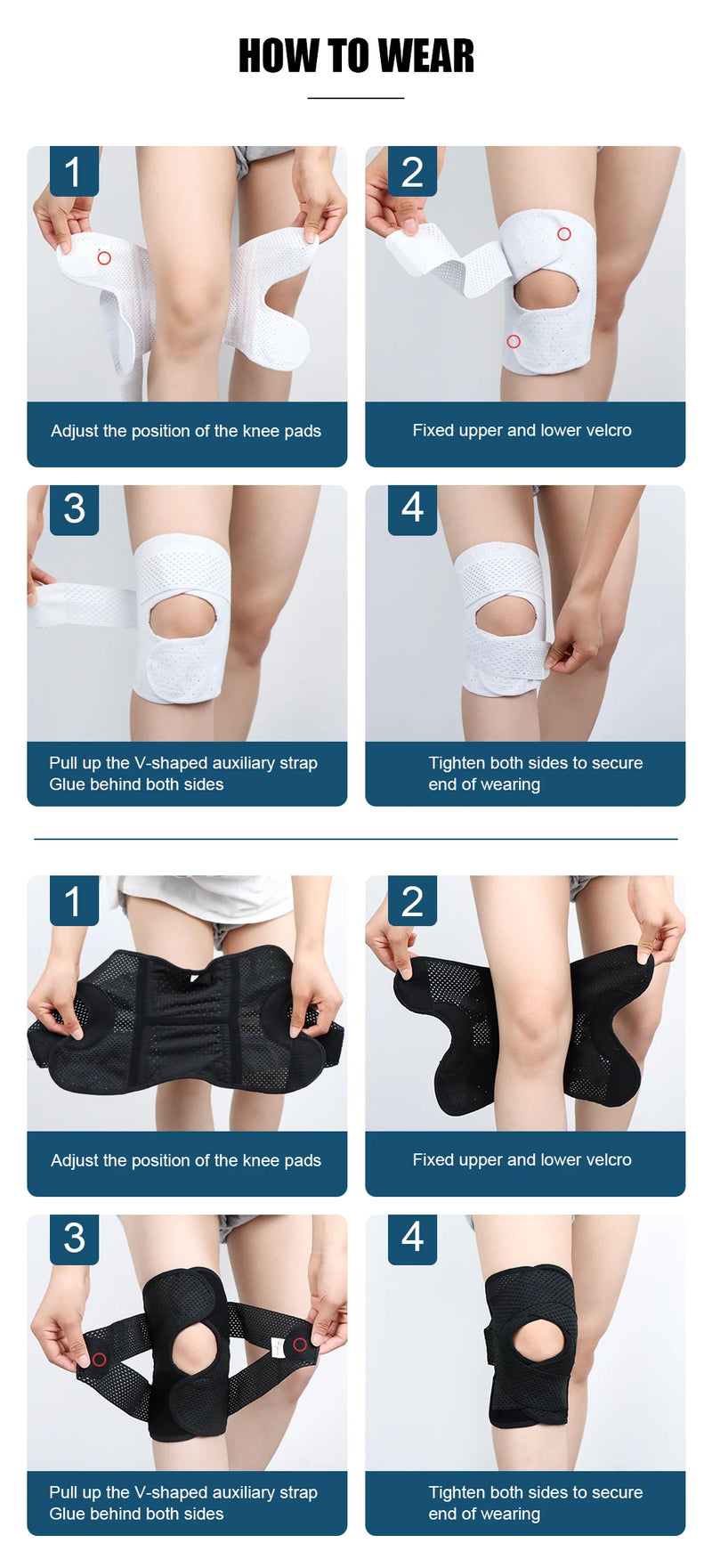 HOW TO WEAR

1

Adjust the position of the knee pads

2

Fixed upper and lower velcro

3

Pull up the V-shaped auxiliary strap
Glue behind both sides

4

Tighten both sides to secure
end of wearing

1

Adjust the position of the knee pads

2

Fixed upper and lower velcro

3

Pull up the V-shaped auxiliary strap
Glue behind both sides

4

Tighten both sides to secure
end of wearing